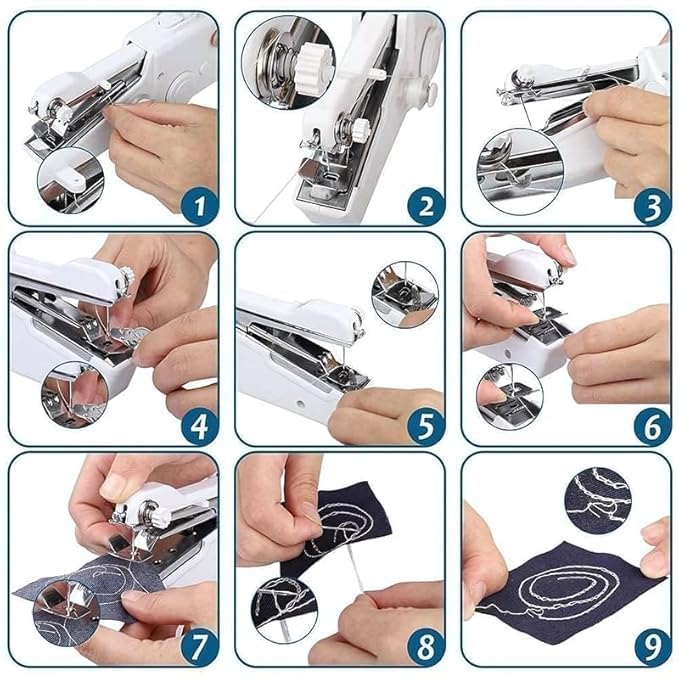 1
2
3
4
5
6
7
8
9